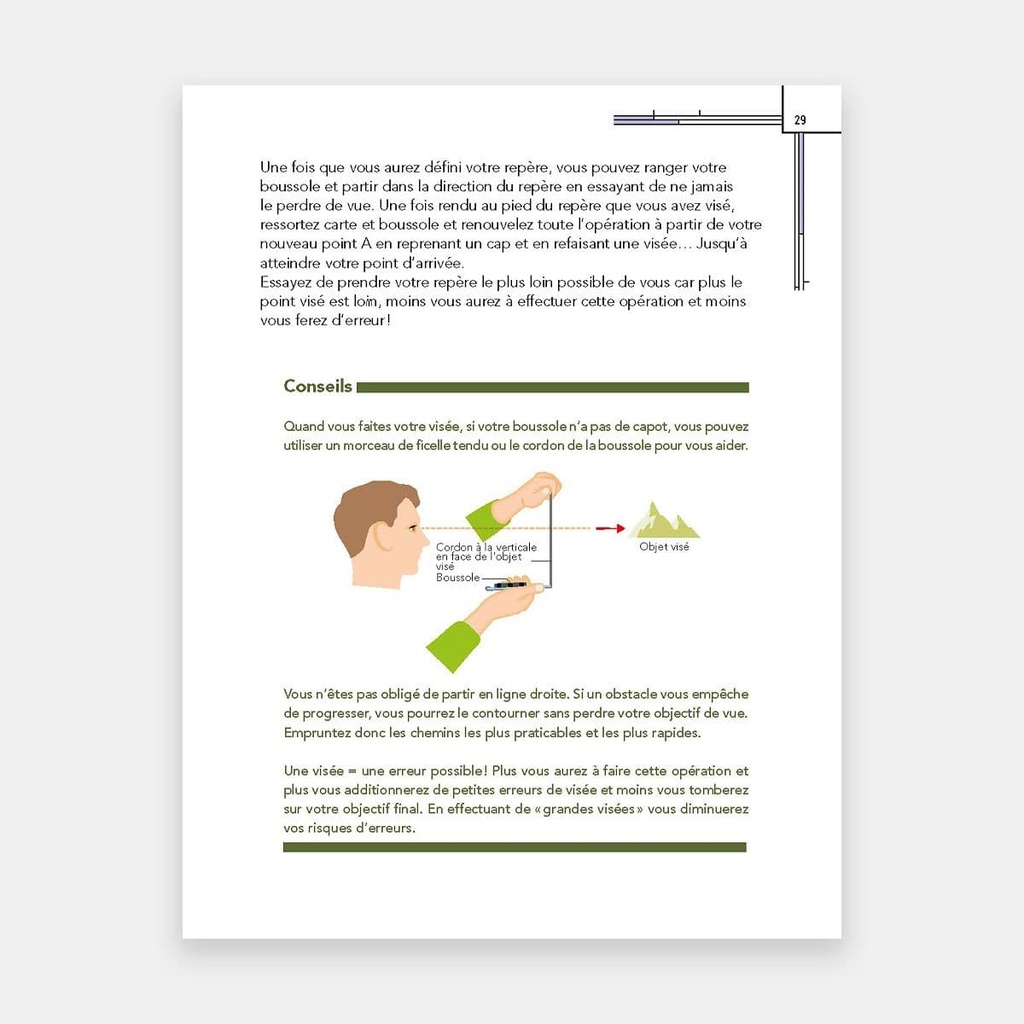 29

Une fois que vous aurez défini votre repère, vous pouvez ranger votre boussole et partir dans la direction du repère en essayant de ne jamais le perdre de vue. Une fois rendu au pied du repère que vous avez visé, ressortez carte et boussole et renouvelez toute l'opération à partir de votre nouveau point A en reprenant un cap et en refaisant une visée… Jusqu'à atteindre votre point d'arrivée.
Essayez de prendre votre repère le plus loin possible de vous car plus le point visé est loin, moins vous aurez à effectuer cette opération et moins vous ferez d'erreur !

Conseils

Quand vous faites votre visée, si votre boussole n'a pas de capot, vous pouvez utiliser un morceau de ficelle tendu ou le cordon de la boussole pour vous aider.

Cordon à la verticale en face de l'objet visé
Boussole
Objet visé

Vous n'êtes pas obligé de partir en ligne droite. Si un obstacle vous empêche de progresser, vous pourrez le contourner sans perdre votre objectif de vue. Empruntez donc les chemins les plus praticables et les plus rapides.

Une visée = une erreur possible ! Plus vous aurez à faire cette opération et plus vous additionnerez de petites erreurs de visée et moins vous tomberez sur votre objectif final. En effectuant de « grandes visées » vous diminuerez vos risques d'erreurs.