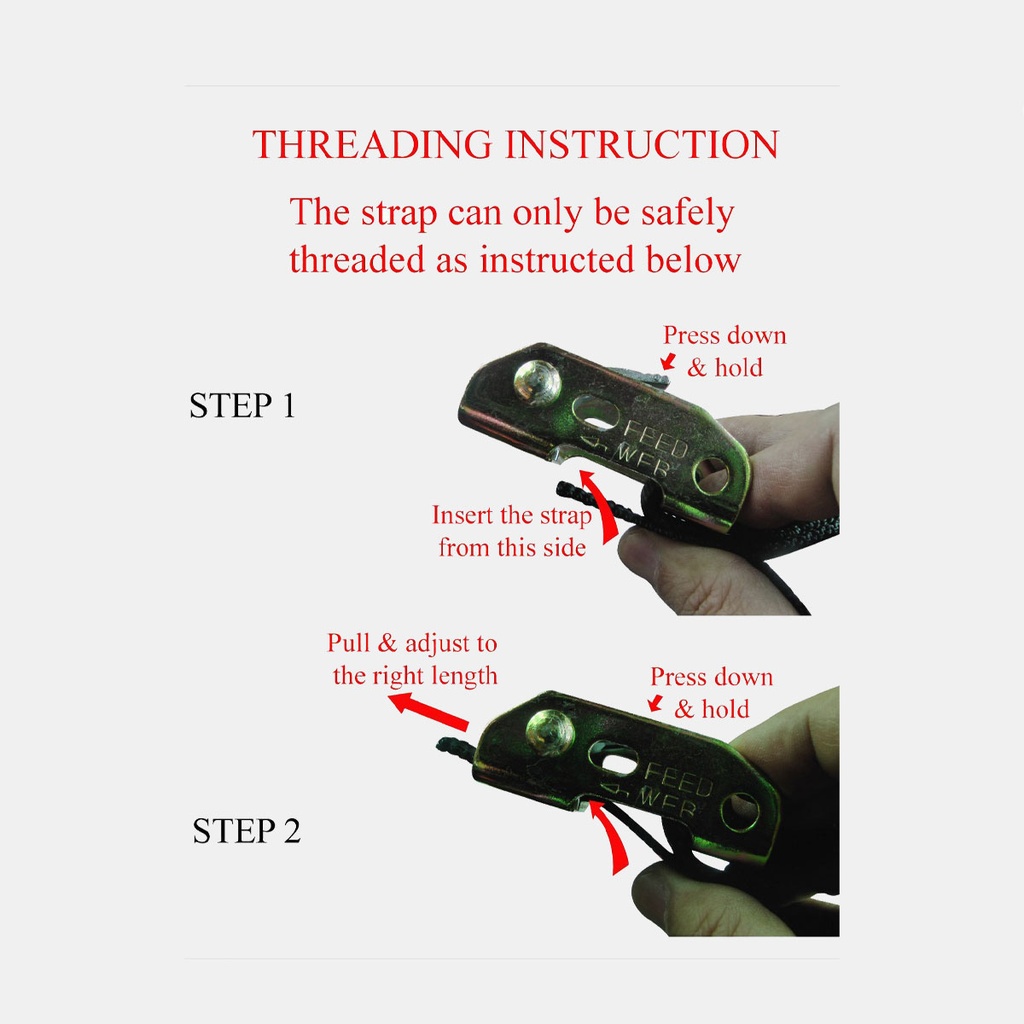 THREADING INSTRUCTION

The strap can only be safely threaded as instructed below

STEP 1

Press down & hold

FEED WEB

Insert the strap from this side

Pull & adjust to the right length

Press down & hold

FEED WEB

STEP 2