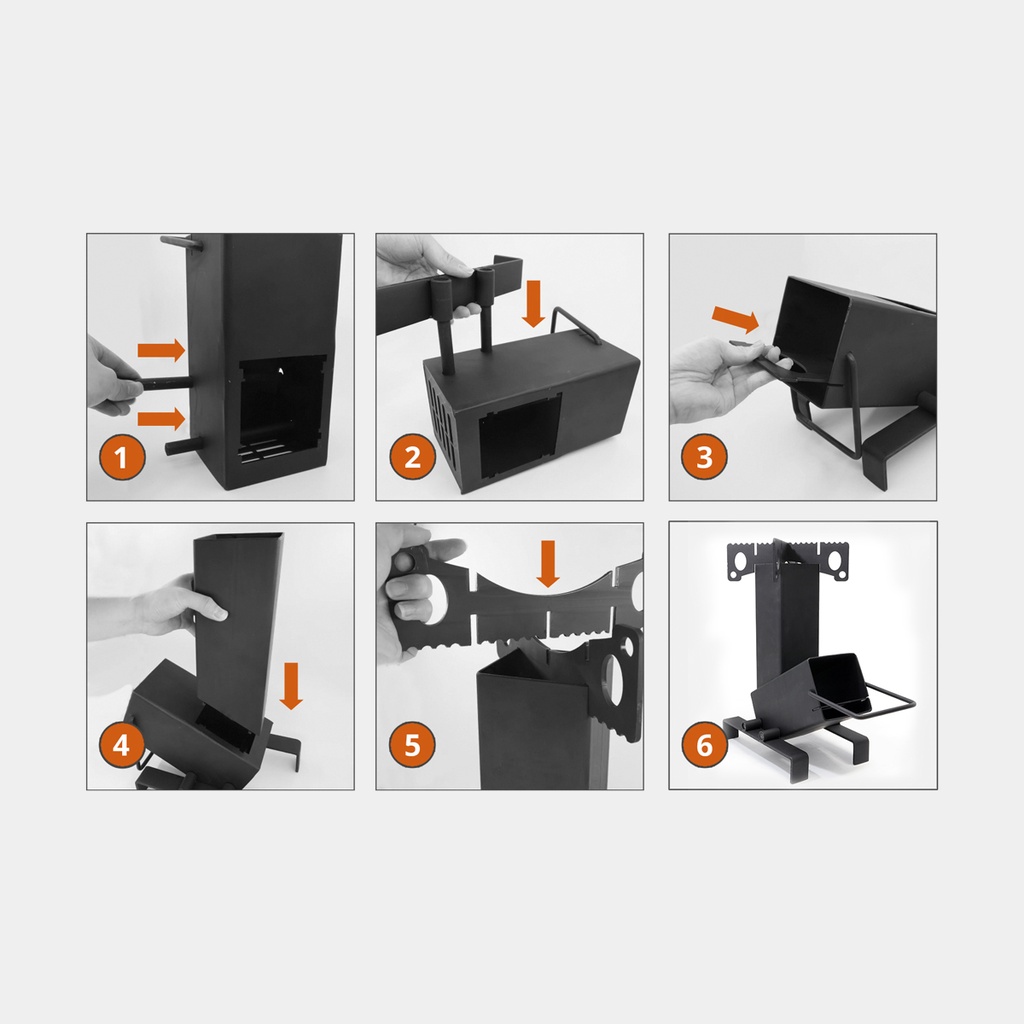 1

2

3

4

5

6